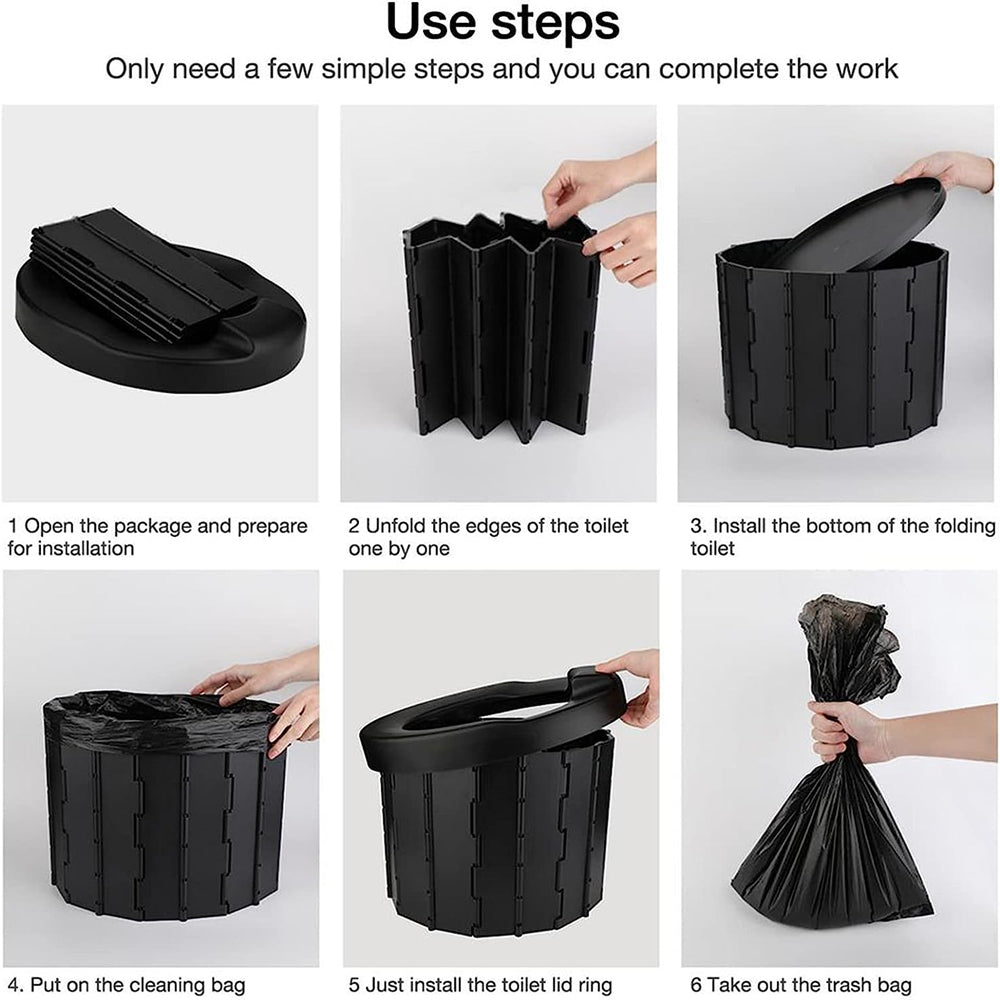 Use steps

Only need a few simple steps and you can complete the work

1 Open the package and prepare for installation

2 Unfold the edges of the toilet one by one

3. Install the bottom of the folding toilet

4. Put on the cleaning bag

5 Just install the toilet lid ring

6 Take out the trash bag