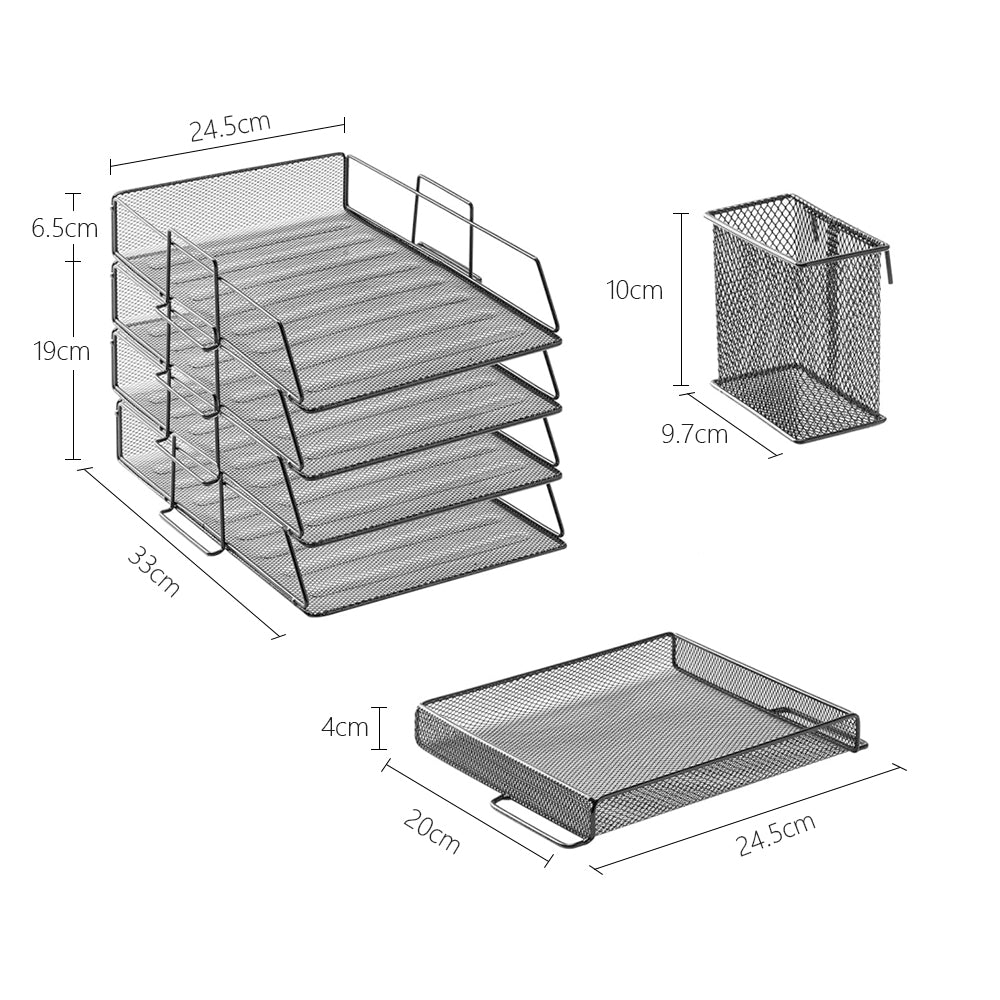 24.5cm
6.5cm
19cm
33cm
10cm
9.7cm
4cm
20cm
24.5cm